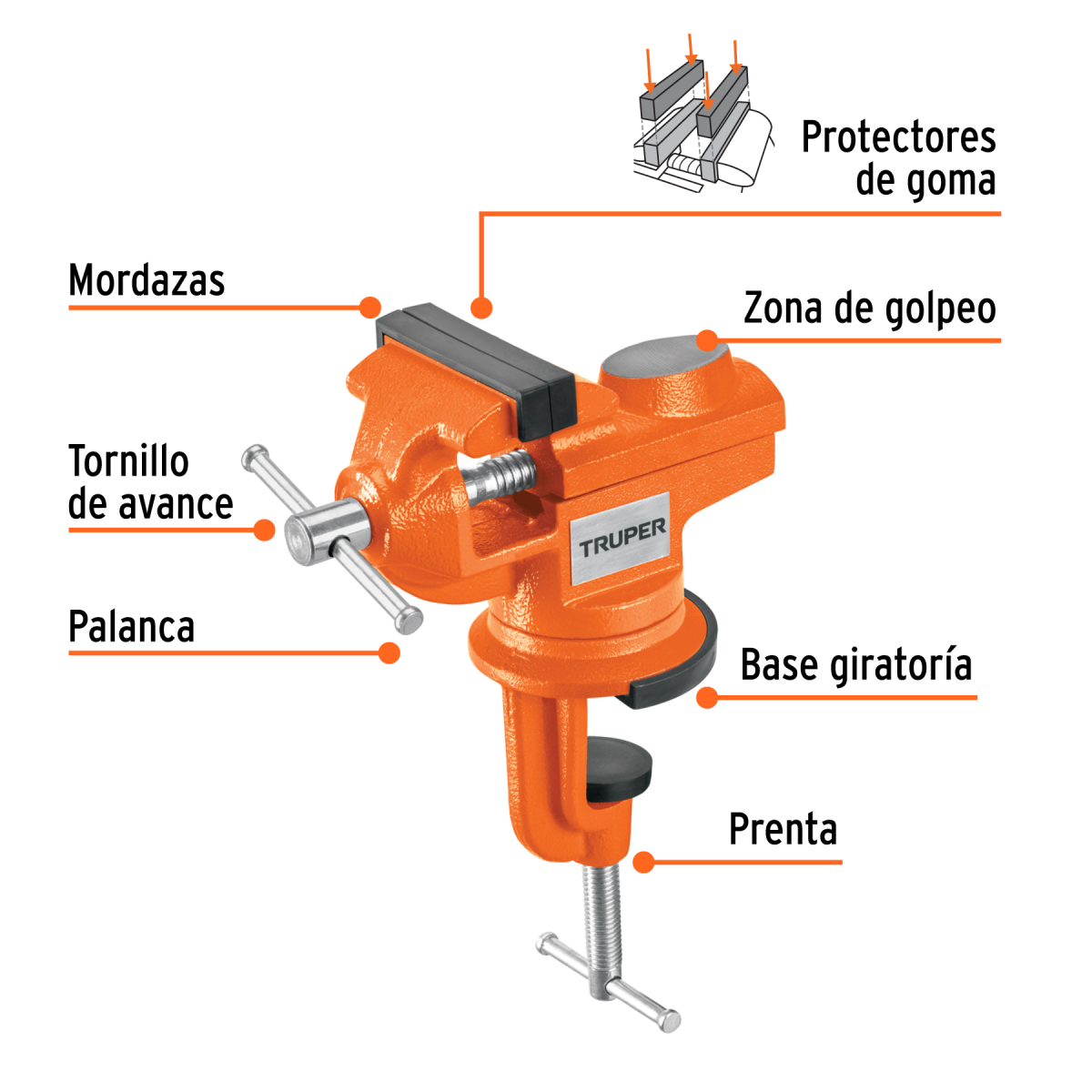 Protectores de goma

Mordazas

Zona de golpeo

Tornillo de avance

TRUPER

Palanca

Base giratoría

Prenta