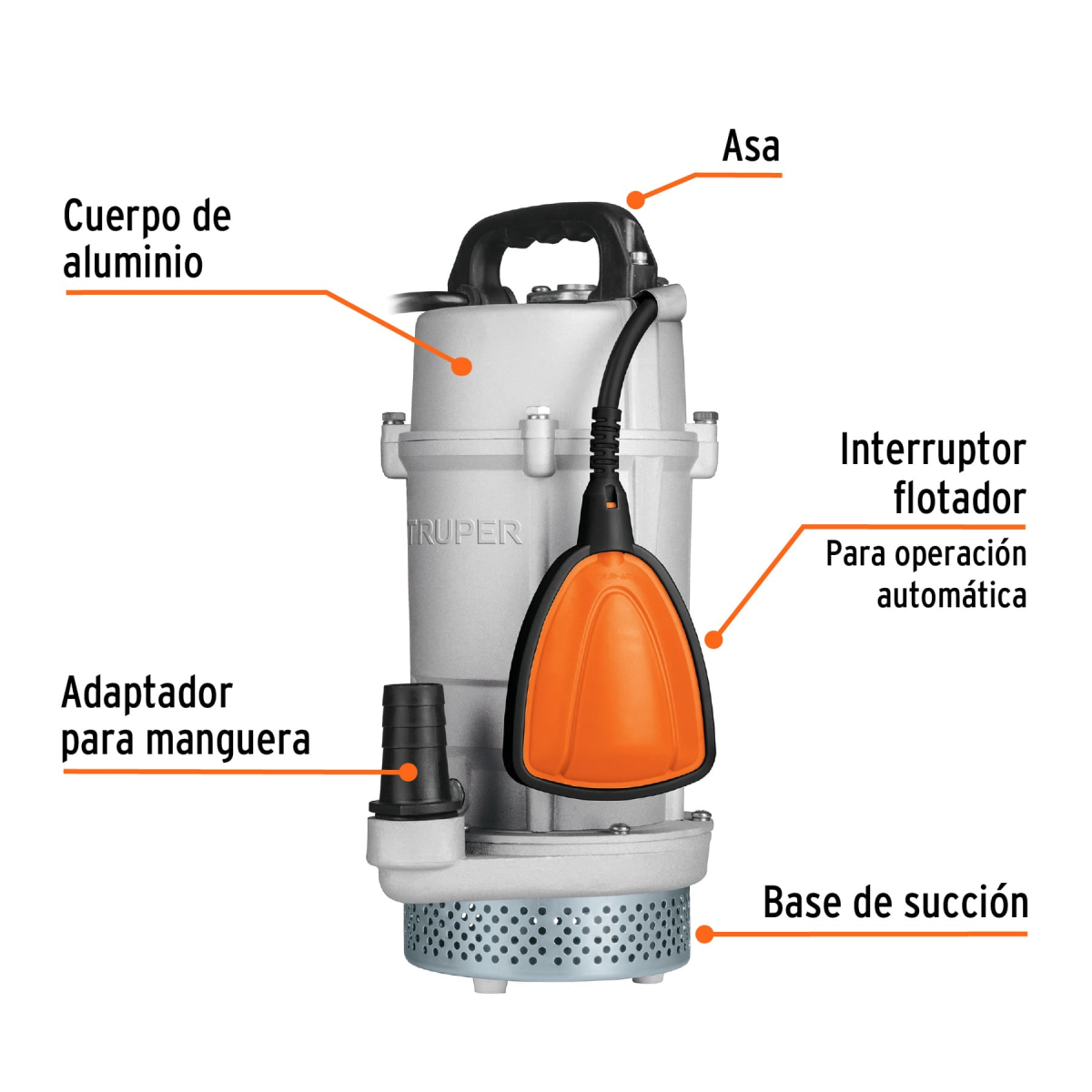 Asa

Cuerpo de aluminio

TRUPER

Interruptor flotador

Para operación automática

Adaptador para manguera

Base de succión