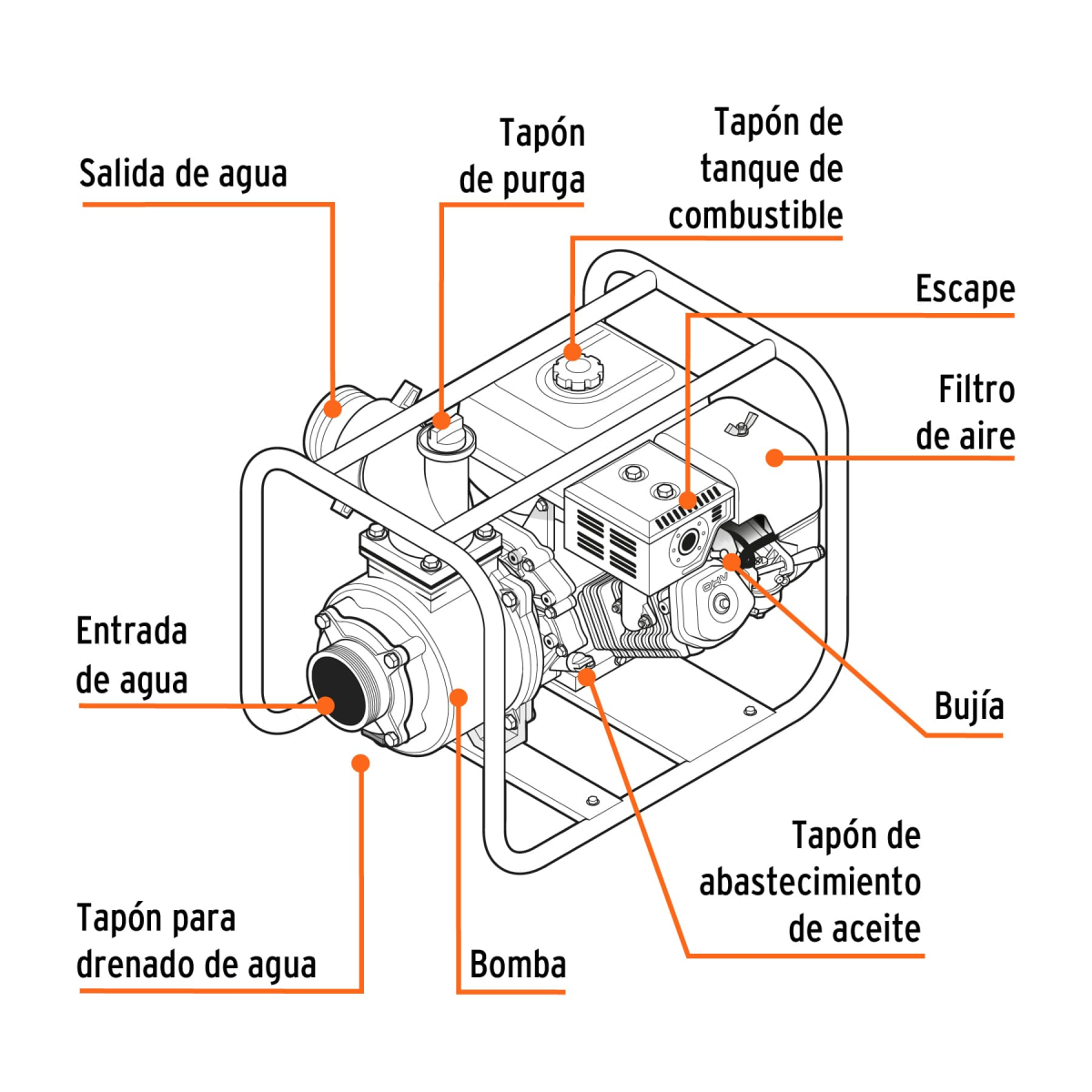 Salida de agua

Tapón de purga

Tapón de tanque de combustible

Escape

Filtro de aire

OHV

Entrada de agua

Bujía

Tapón de abastecimiento de aceite

Tapón para drenado de agua

Bomba