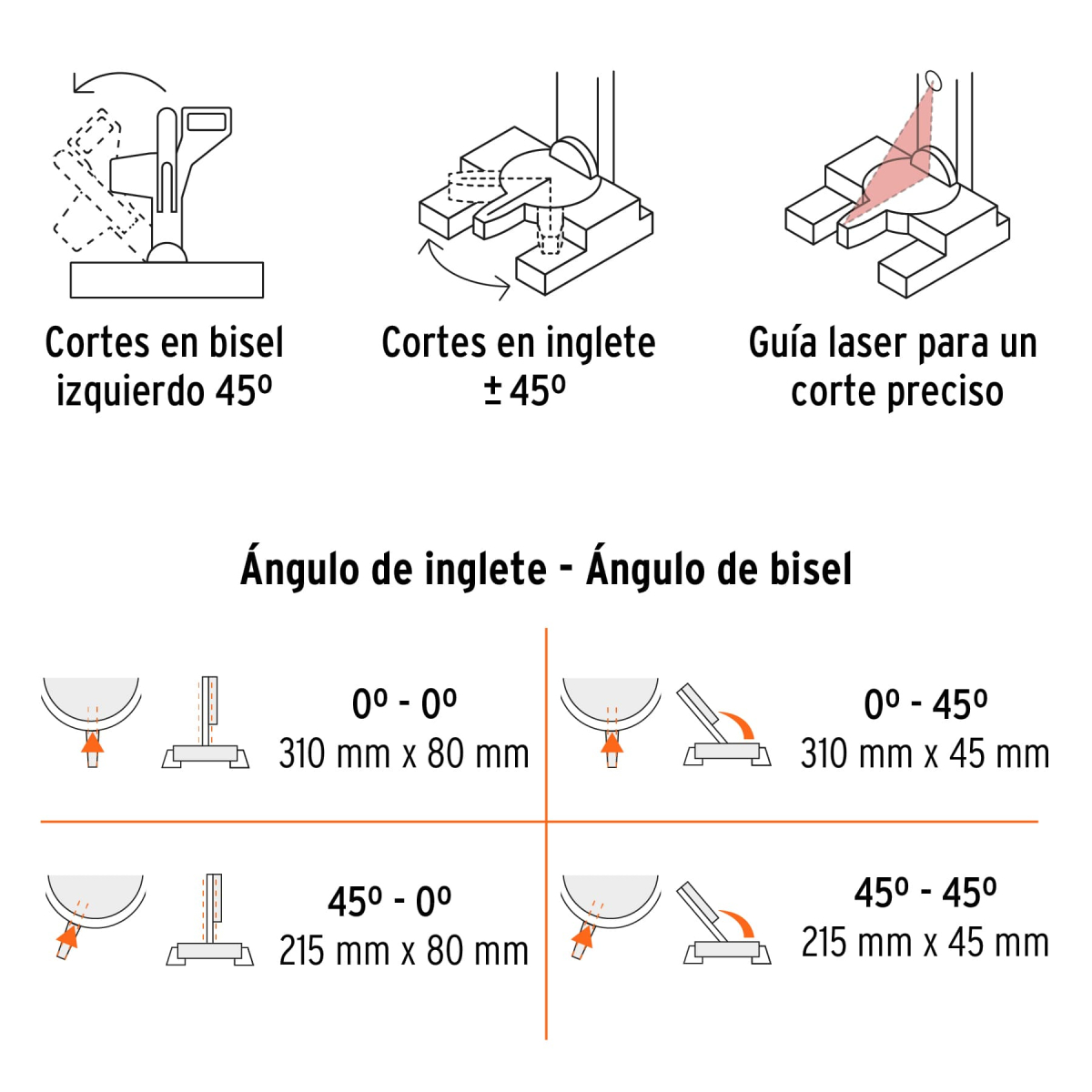 Cortes en bisel izquierdo 45º

Cortes en inglete ± 45º

Guía laser para un corte preciso

Ángulo de inglete - Ángulo de bisel

0º - 0º
310 mm x 80 mm

0º - 45º
310 mm x 45 mm

45º - 0º
215 mm x 80 mm

45º - 45º
215 mm x 45 mm