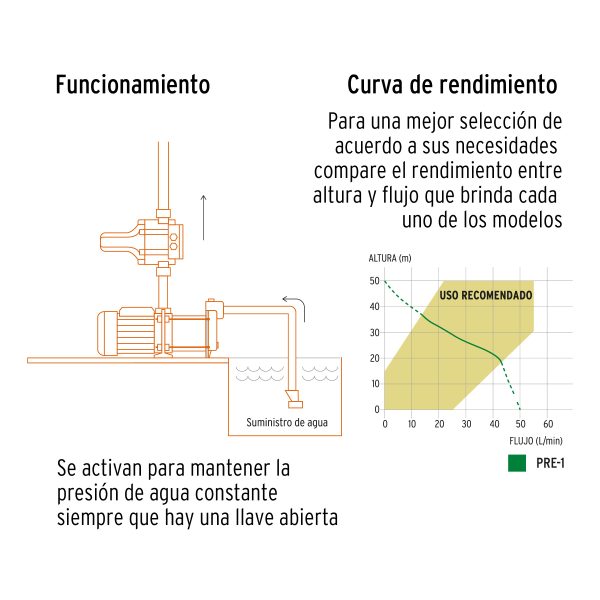 Funcionamiento

Suministro de agua

Se activan para mantener la presión de agua constante siempre que hay una llave abierta

Curva de rendimiento

Para una mejor selección de acuerdo a sus necesidades compare el rendimiento entre altura y flujo que brinda cada uno de los modelos

ALTURA (m)

50
40
30
20
10
0

USO RECOMENDADO

0 10 20 30 40 50 60

FLUJO (L/min)

PRE-1