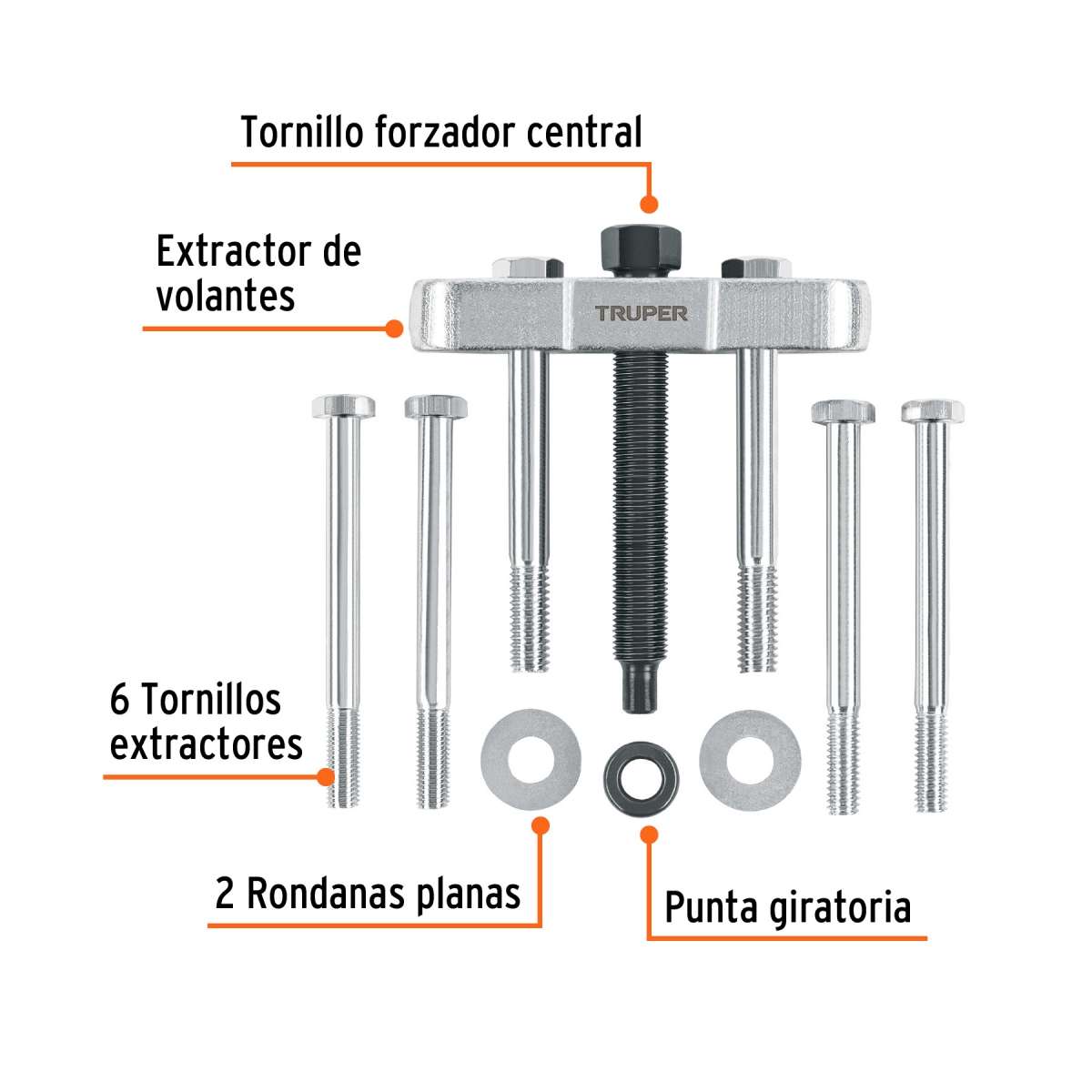 Tornillo forzador central

Extractor de volantes

TRUPER

6 Tornillos extractores

2 Rondanas planas

Punta giratoria